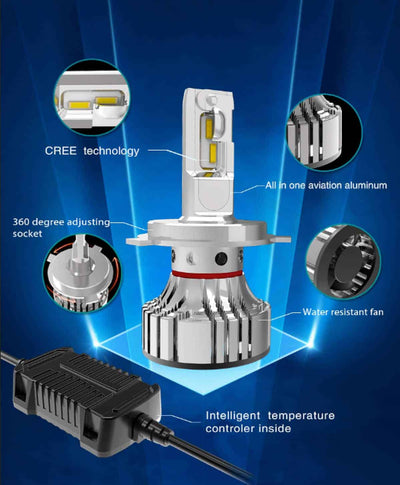 CREE technology

All in one aviation aluminum

360 degree adjusting socket

Water resistant fan

Intelligent temperature controler inside