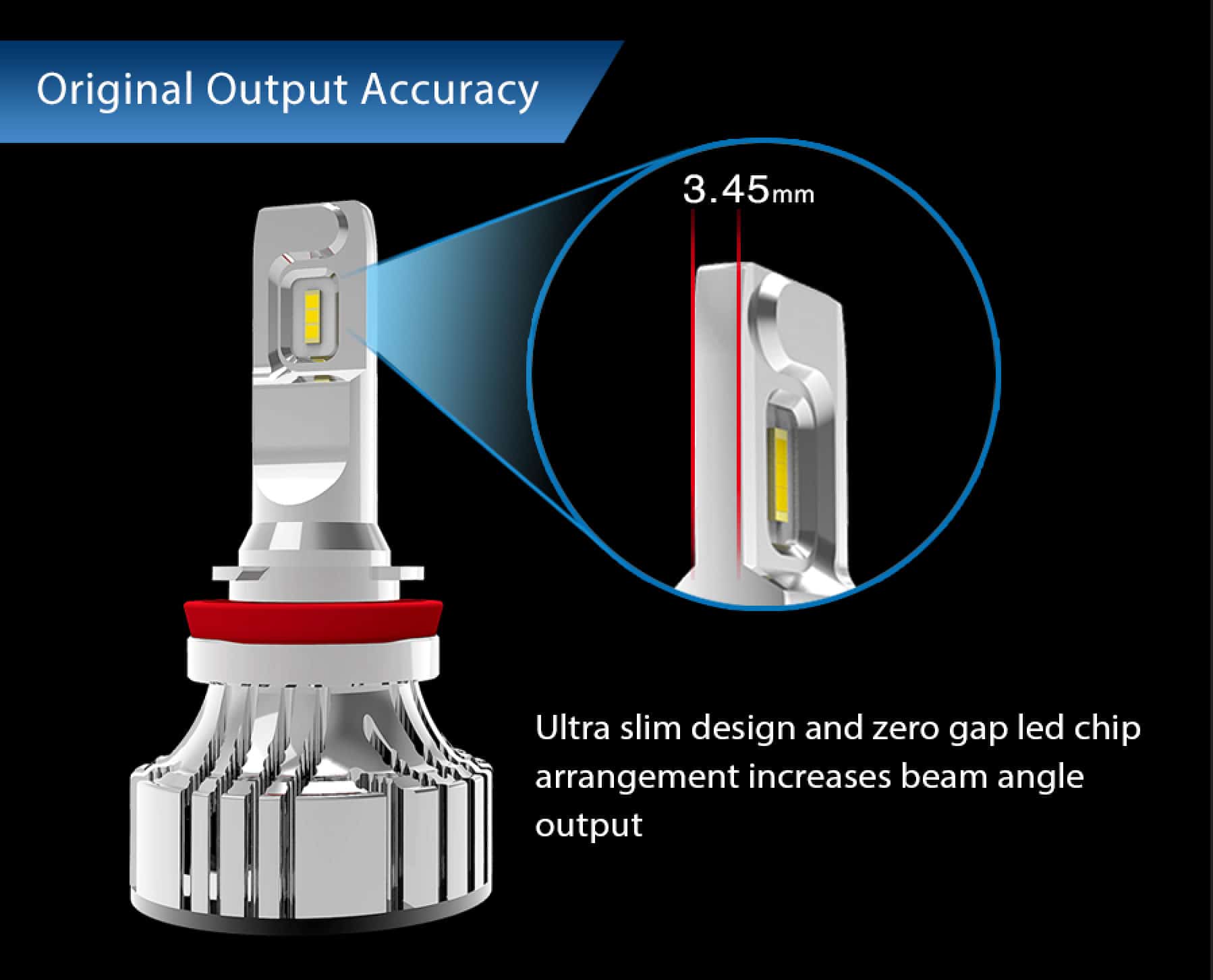 Original Output Accuracy

3.45mm

Ultra slim design and zero gap led chip arrangement increases beam angle output