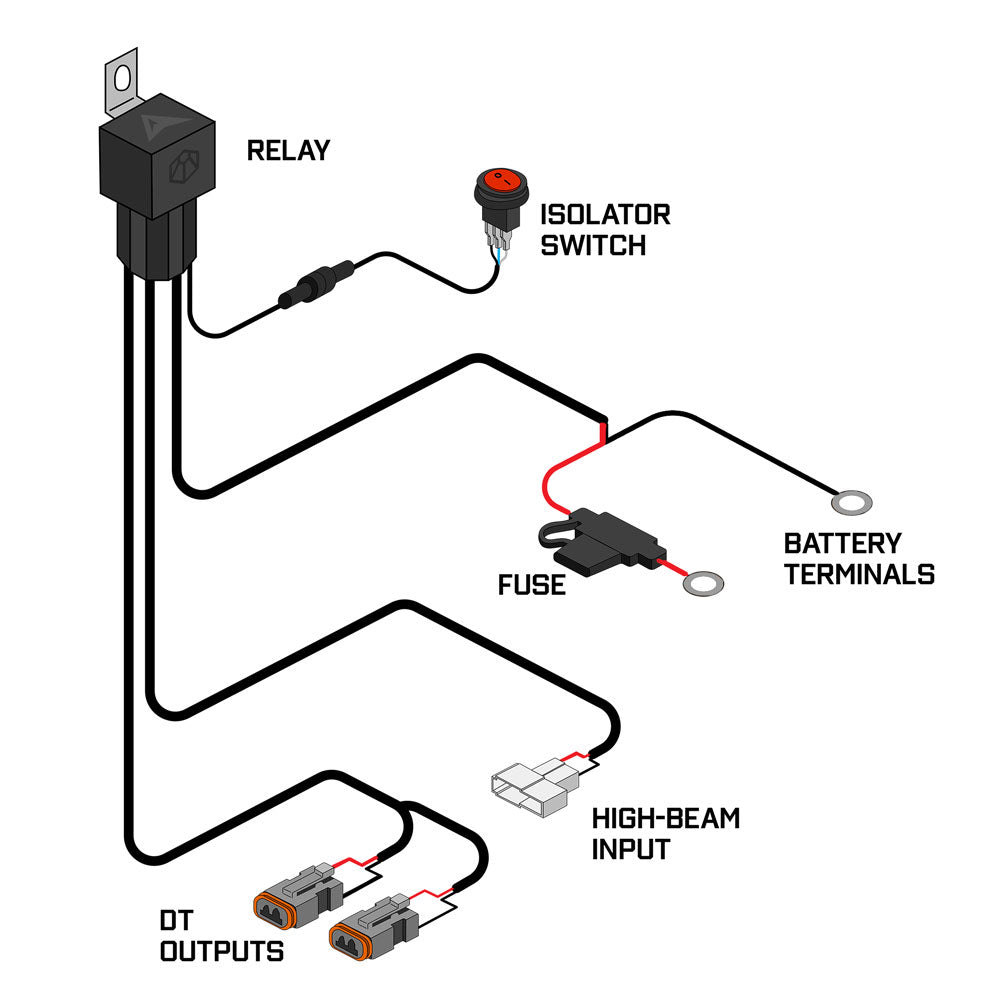 RELAY

ISOLATOR SWITCH

BATTERY TERMINALS

FUSE

HIGH-BEAM INPUT

DT OUTPUTS